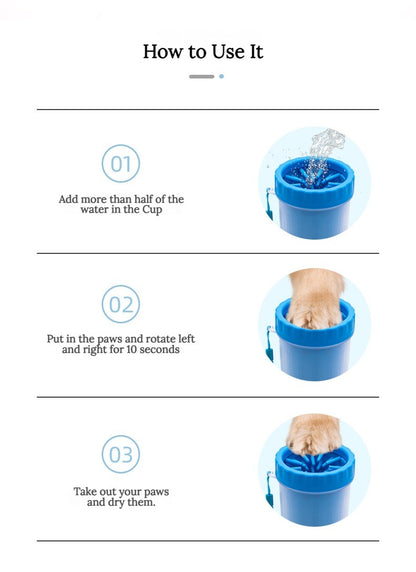 How to Use It

01

Add more than half of the water in the Cup

02

Put in the paws and rotate left and right for 10 seconds

03

Take out your paws and dry them.