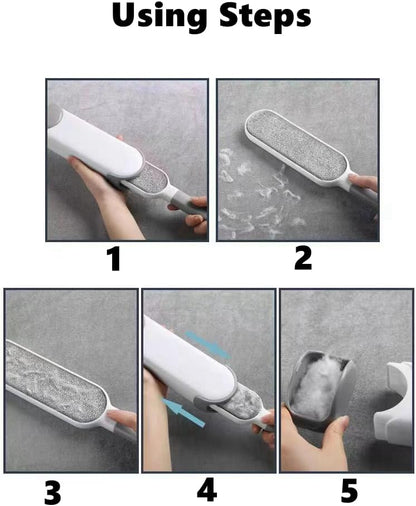 Using Steps

1

2

3

4

5