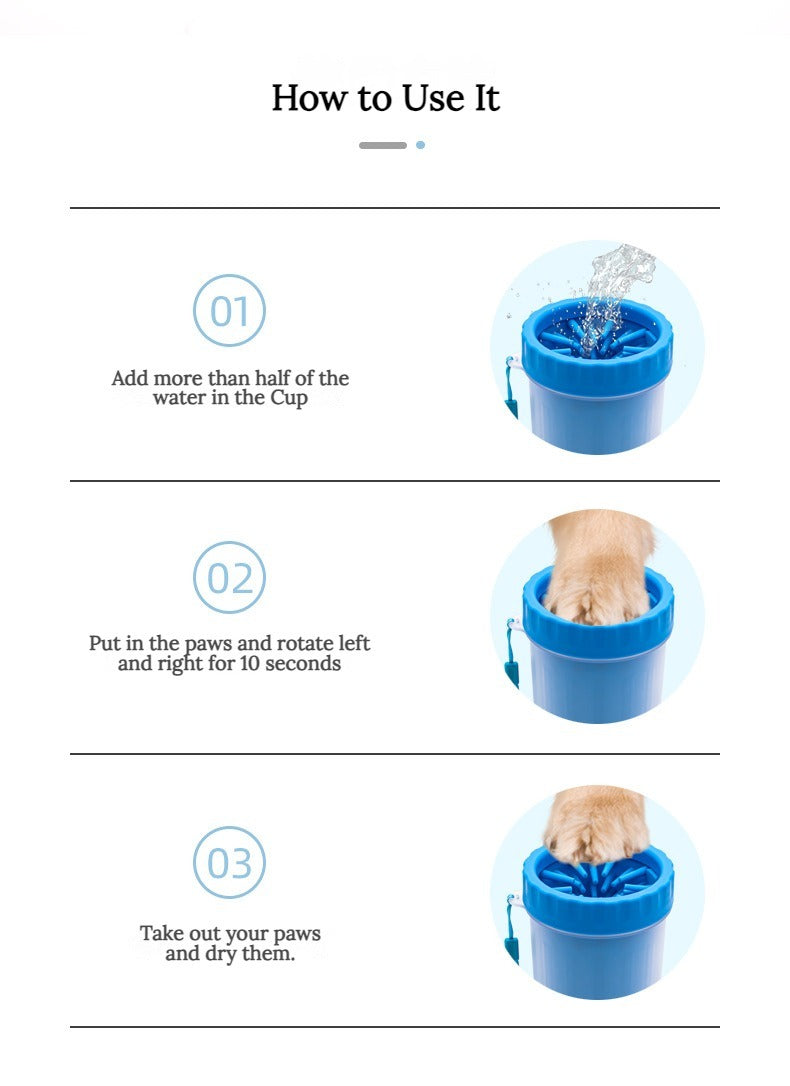 How to Use It

01

Add more than half of the water in the Cup

02

Put in the paws and rotate left and right for 10 seconds

03

Take out your paws and dry them.