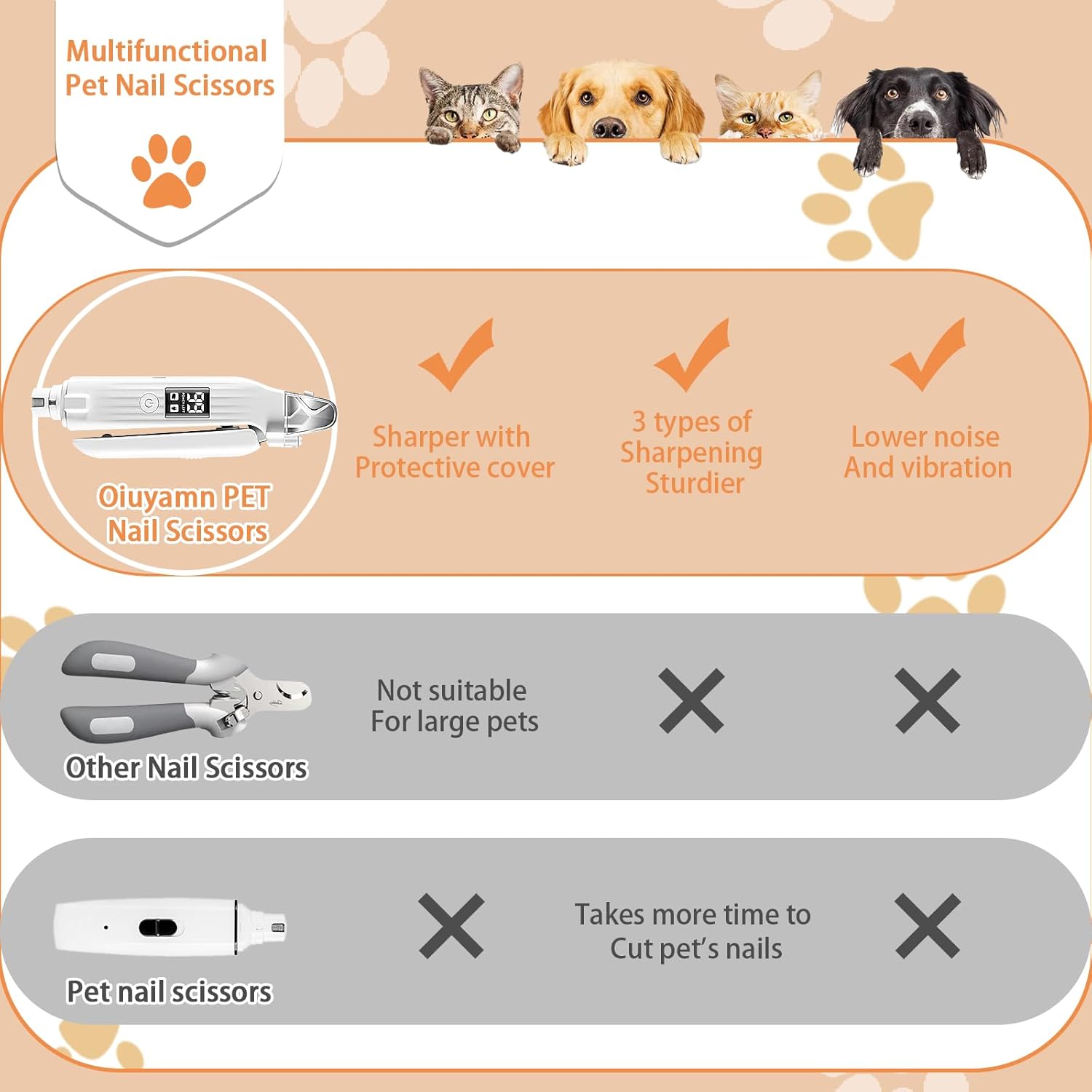 Multifunctional Pet Nail Scissors

Oiuyamn PET Nail Scissors

Sharper with Protective cover

3 types of Sharpening Sturdier

Lower noise And vibration

Other Nail Scissors

Not suitable For large pets

Pet nail scissors

Takes more time to Cut pet's nails