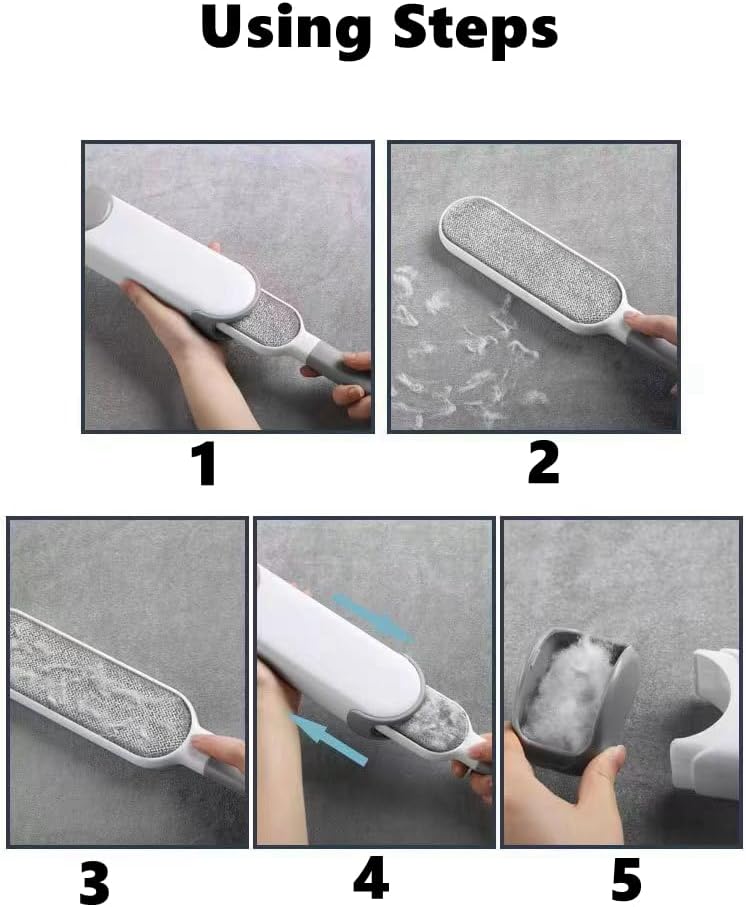 Using Steps

1

2

3

4

5