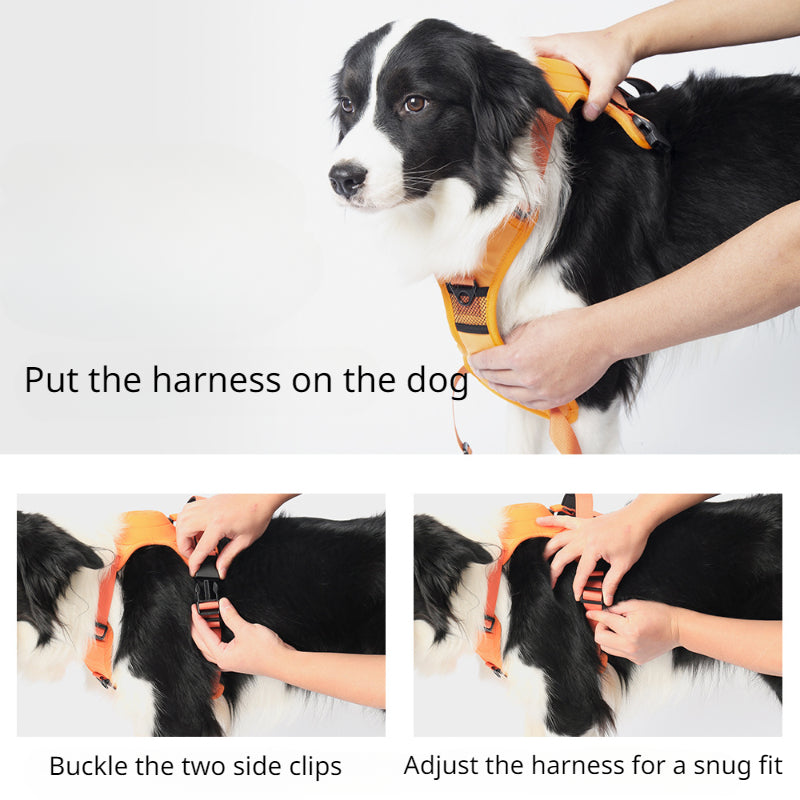 Put the harness on the dog

Buckle the two side clips

Adjust the harness for a snug fit